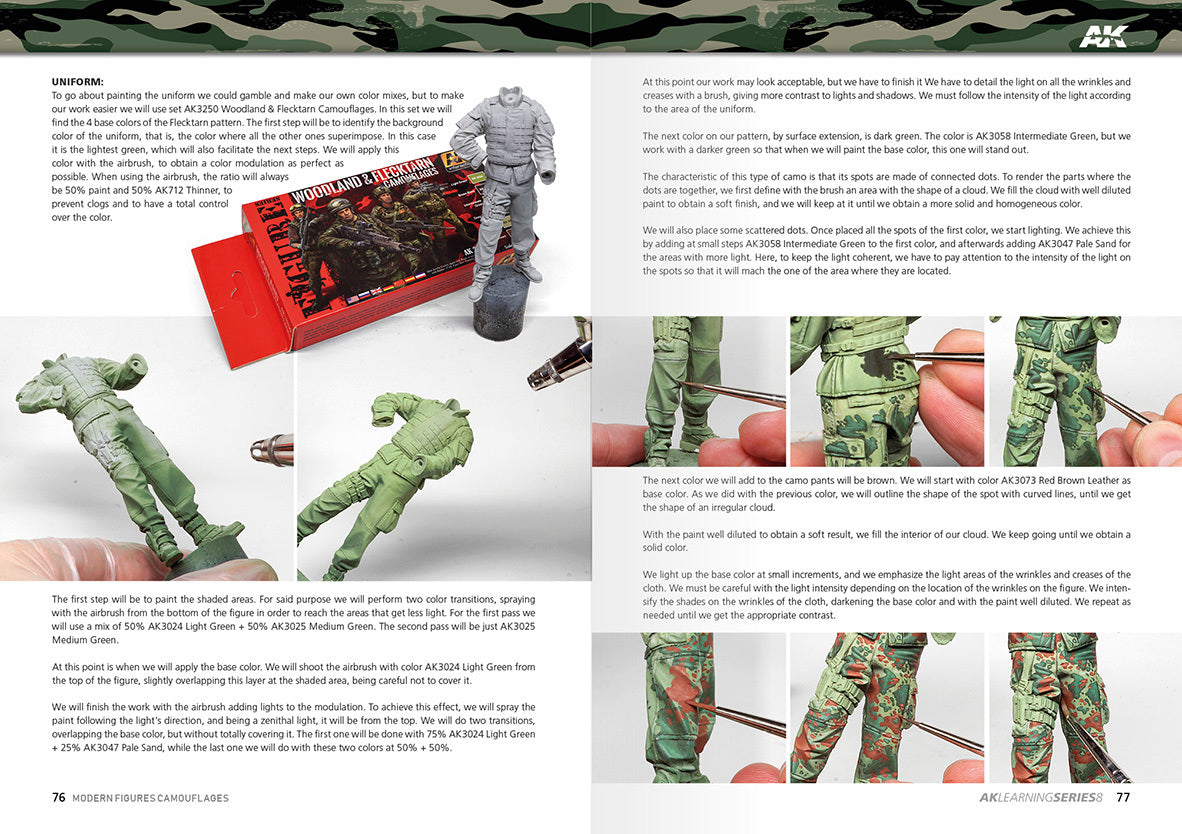 AK

UNIFORM:
To go about painting the uniform we could gamble and make our own color mixes, but to make our work easier we will use set AK3250 Woodland & Flecktarn Camouflages. In this set we will find the 4 base colors of the Flecktarn pattern. The first step will be to identify the background color of the uniform, that is, the color where all the other ones superimpose. In this case it is the lightest green, which will also facilitate the next steps. We will apply this color with the airbrush, to obtain a color modulation as perfect as possible. When using the airbrush, the ratio will always be 50% paint and 50% AK712 Thinner, to prevent clogs and to have a total control over the color.

WOODLAND & FLECKTARN CAMOUFLAGES

The first step will be to paint the shaded areas. For said purpose we will perform two color transitions, spraying with the airbrush from the bottom of the figure in order to reach the areas that get less light. For the first pass we will use a mix of 50% AK3024 Light Green + 50% AK3025 Medium Green. The second pass will be just AK3025 Medium Green.

At this point is when we will apply the base color. We will shoot the airbrush with color AK3024 Light Green from the top of the figure, slightly overlapping this layer at the shaded area, being careful not to cover it.

We will finish the work with the airbrush adding lights to the modulation. To achieve this effect, we will spray the paint following the light's direction, and being a zenithal light, it will be from the top. We will do two transitions, overlapping the base color, but without totally covering it. The first one will be done with 75% AK3024 Light Green + 25% AK3047 Pale Sand, while the last one we will do with these two colors at 50% + 50%.

76 MODERN FIGURES CAMOUFLAGES

At this point our work may look acceptable, but we have to finish it We have to detail the light on all the wrinkles and creases with a brush, giving more contrast to lights and shadows. We must follow the intensity of the light according to the area of the uniform.

The next color on our pattern, by surface extension, is dark green. The color is AK3058 Intermediate Green, but we work with a darker green so that when we will paint the base color, this one will stand out.

The characteristic of this type of camo is that its spots are made of connected dots. To render the parts where the dots are together, we first define with the brush an area with the shape of a cloud. We fill the cloud with well diluted paint to obtain a soft finish, and we will keep at it until we obtain a more solid and homogeneous color.

We will also place some scattered dots. Once placed all the spots of the first color, we start lighting. We achieve this by adding at small steps AK3058 Intermediate Green to the first color, and afterwards adding AK3047 Pale Sand for the areas with more light. Here, to keep the light coherent, we have to pay attention to the intensity of the light on the spots so that it will mach the one of the area where they are located.

The next color we will add to the camo pants will be brown. We will start with color AK3073 Red Brown Leather as base color. As we did with the previous color, we will outline the shape of the spot with curved lines, until we get the shape of an irregular cloud.

With the paint well diluted to obtain a soft result, we fill the interior of our cloud. We keep going until we obtain a solid color.

We light up the base color at small increments, and we emphasize the light areas of the wrinkles and creases of the cloth. We must be careful with the light intensity depending on the location of the wrinkles on the figure. We intensify the shades on the wrinkles of the cloth, darkening the base color and with the paint well diluted. We repeat as needed until we get the appropriate contrast.

AKLEARNINGSERIES8 77